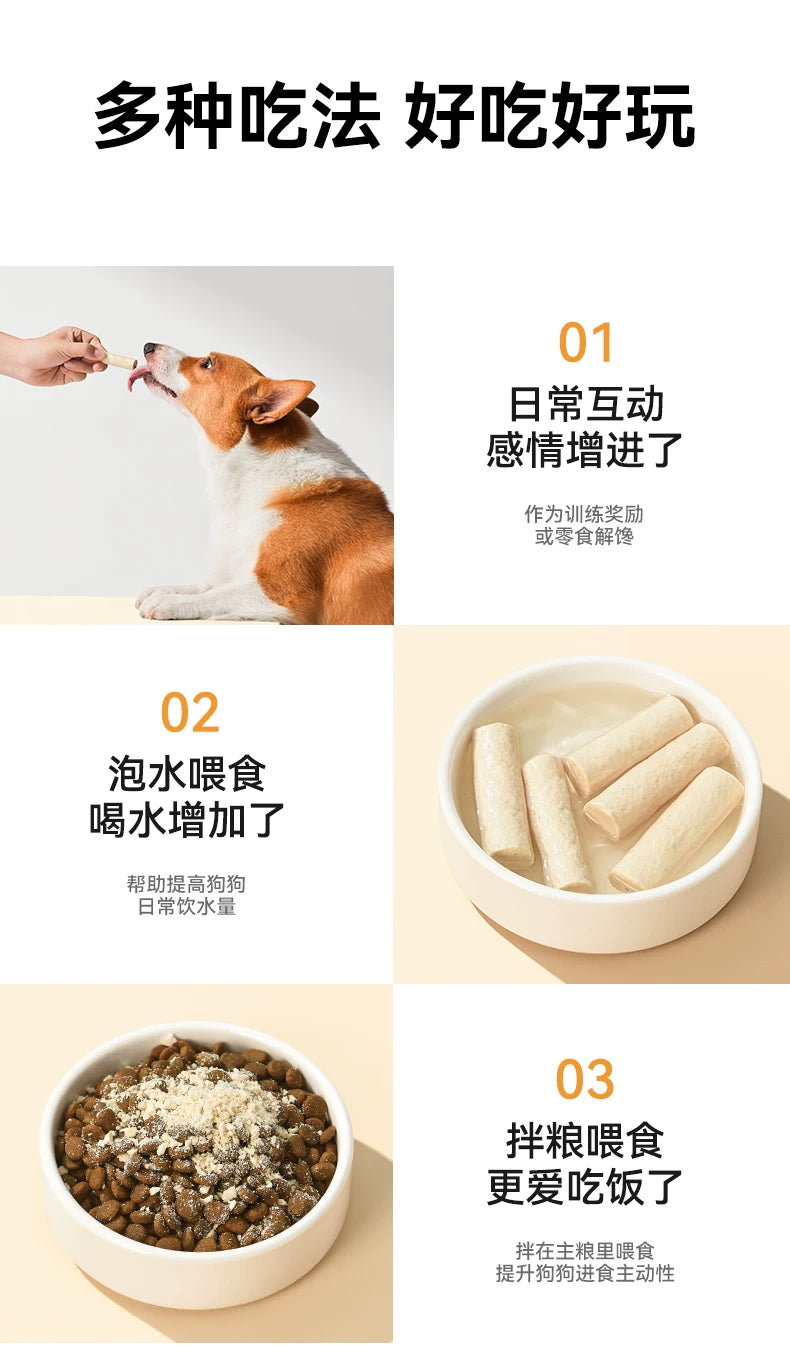 多种吃法 好吃好玩

01
日常互动
感情增进了

作为训练奖励
或零食解馋

02
泡水喂食
喝水增加了

帮助提高狗狗
日常饮水量

03
拌粮喂食
更爱吃饭了

拌在主粮里喂食
提升狗狗进食主动性