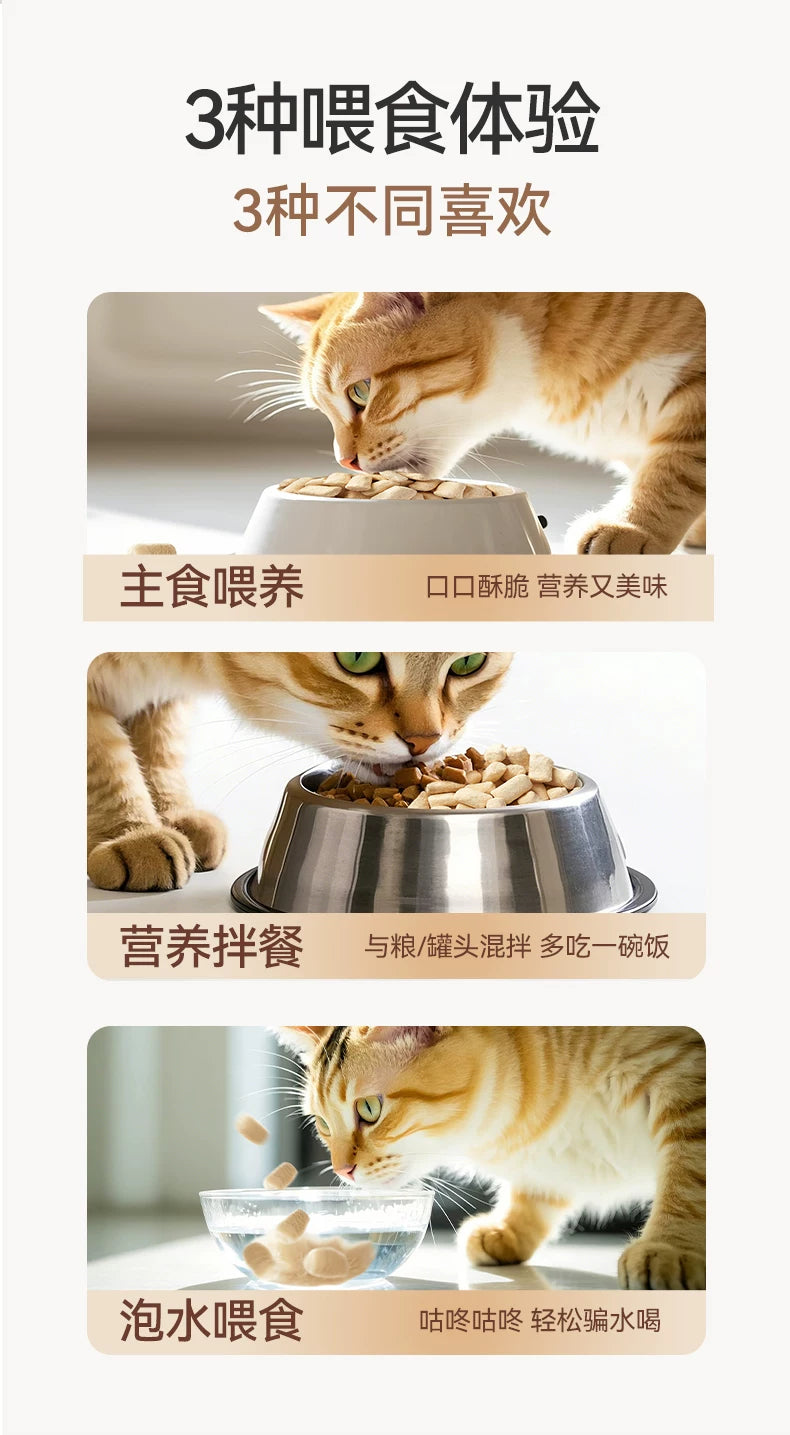 3种喂食体验
3种不同喜欢

主食喂养
口口酥脆 营养又美味

营养拌餐
与粮/罐头混拌 多吃一碗饭

泡水喂食
咕咚咕咚 轻松骗水喝