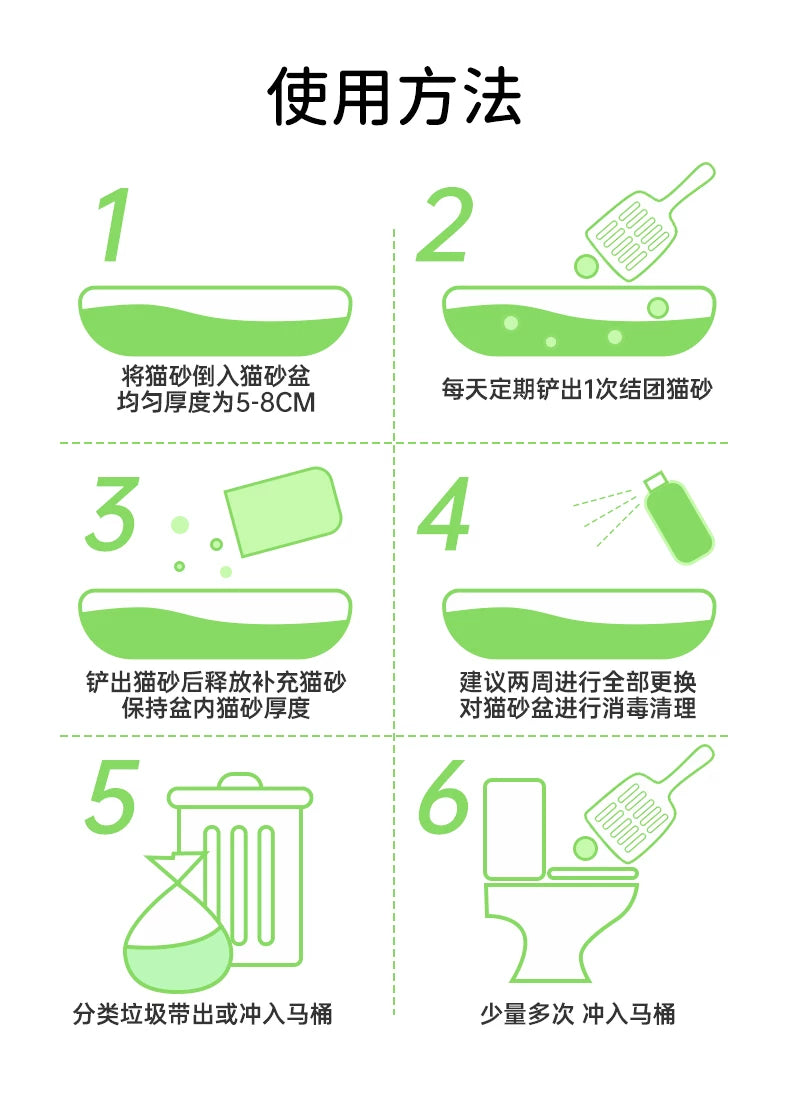 使用方法

1

将猫砂倒入猫砂盆
均匀厚度为5-8CM

2

每天定期铲出1次结团猫砂

3

铲出猫砂后释放补充猫砂
保持盆内猫砂厚度

4

建议两周进行全部更换
对猫砂盆进行消毒清理

5

分类垃圾带出或冲入马桶

6

少量多次 冲入马桶