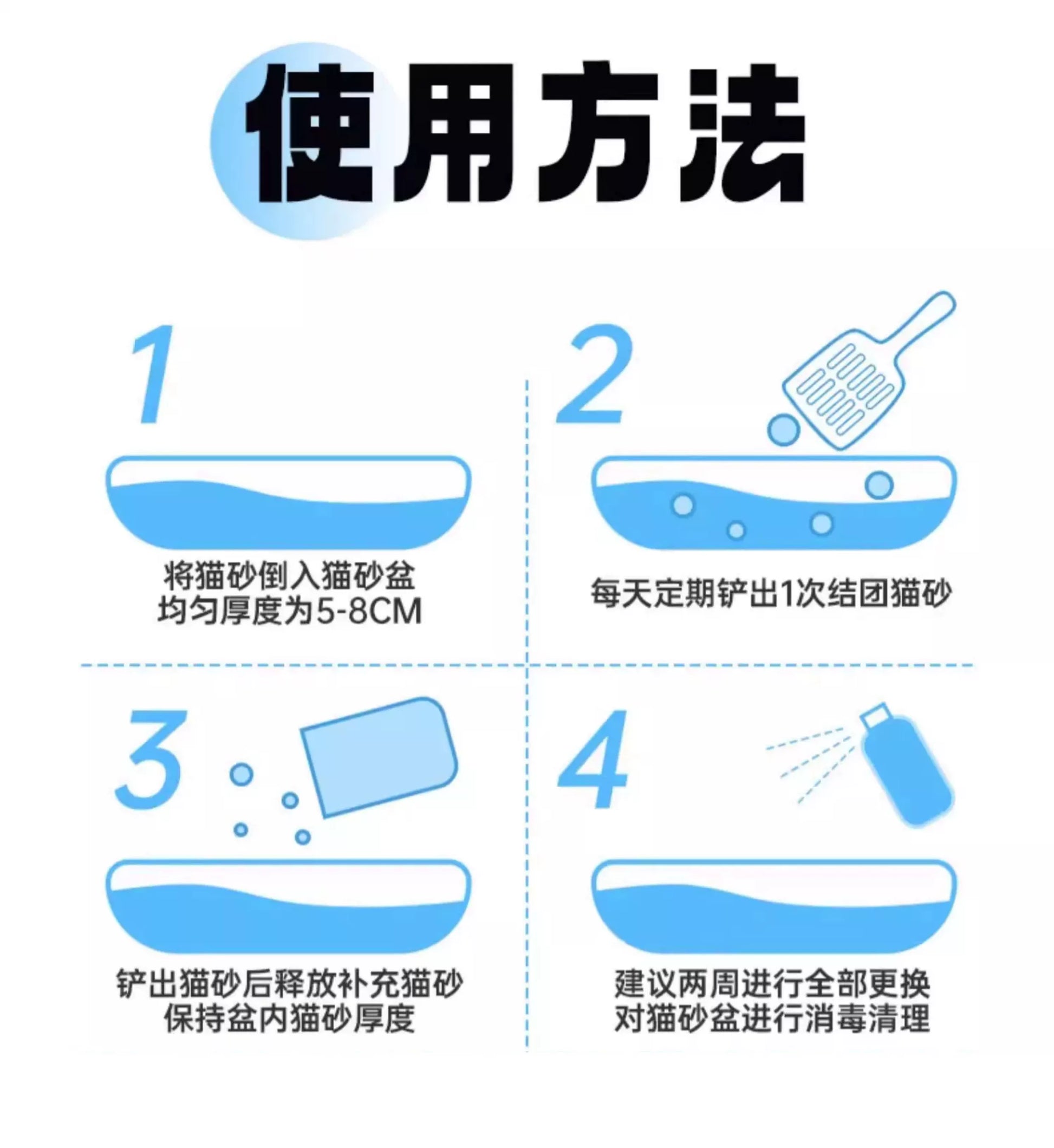 使用方法

1

将猫砂倒入猫砂盆
均匀厚度为5-8CM

2

每天定期铲出1次结团猫砂

3

铲出猫砂后释放补充猫砂
保持盆内猫砂厚度

4

建议两周进行全部更换
对猫砂盆进行消毒清理